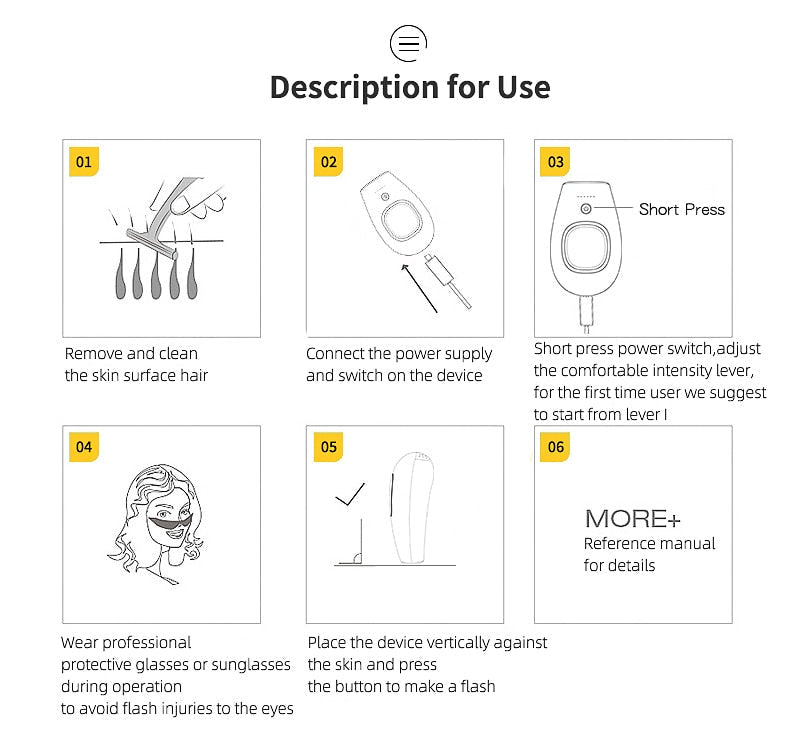 Description for Use

01

Remove and clean the skin surface hair

02

Connect the power supply and switch on the device

03

Short Press

Short press power switch,adjust the comfortable intensity lever, for the first time user we suggest to start from lever I

04

Wear professional protective glasses or sunglasses during operation to avoid flash injuries to the eyes

05

Place the device vertically against the skin and press the button to make a flash

06

MORE+
Reference manual for details